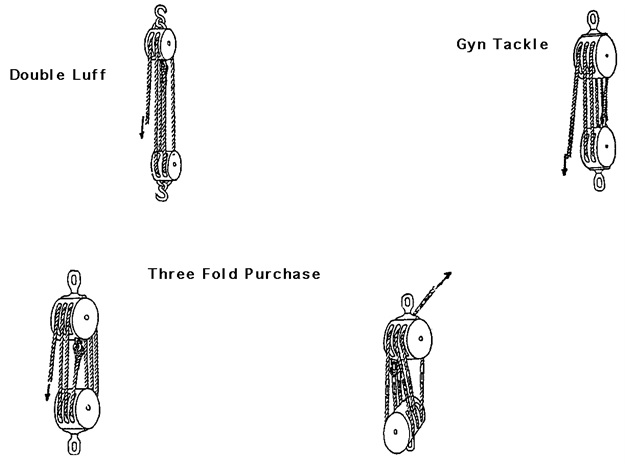 Double Luff

Gyn Tackle

Three Fold Purchase