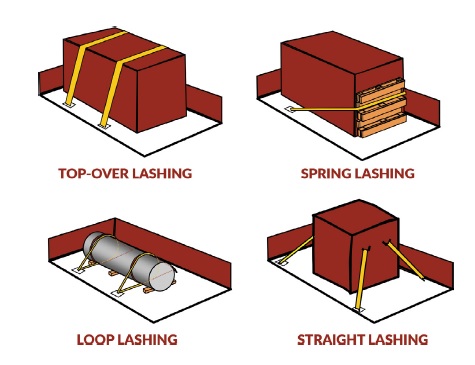 TOP-OVER LASHING

SPRING LASHING

LOOP LASHING

STRAIGHT LASHING